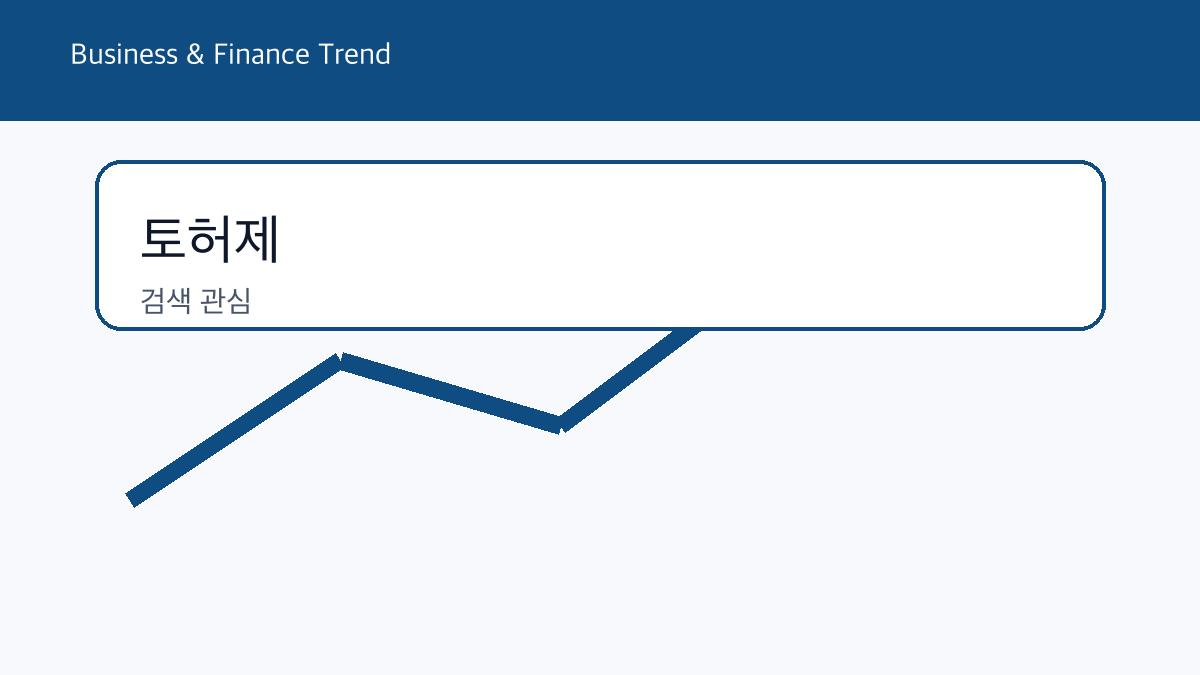 Business & Finance Trend

토허제

검색 관심