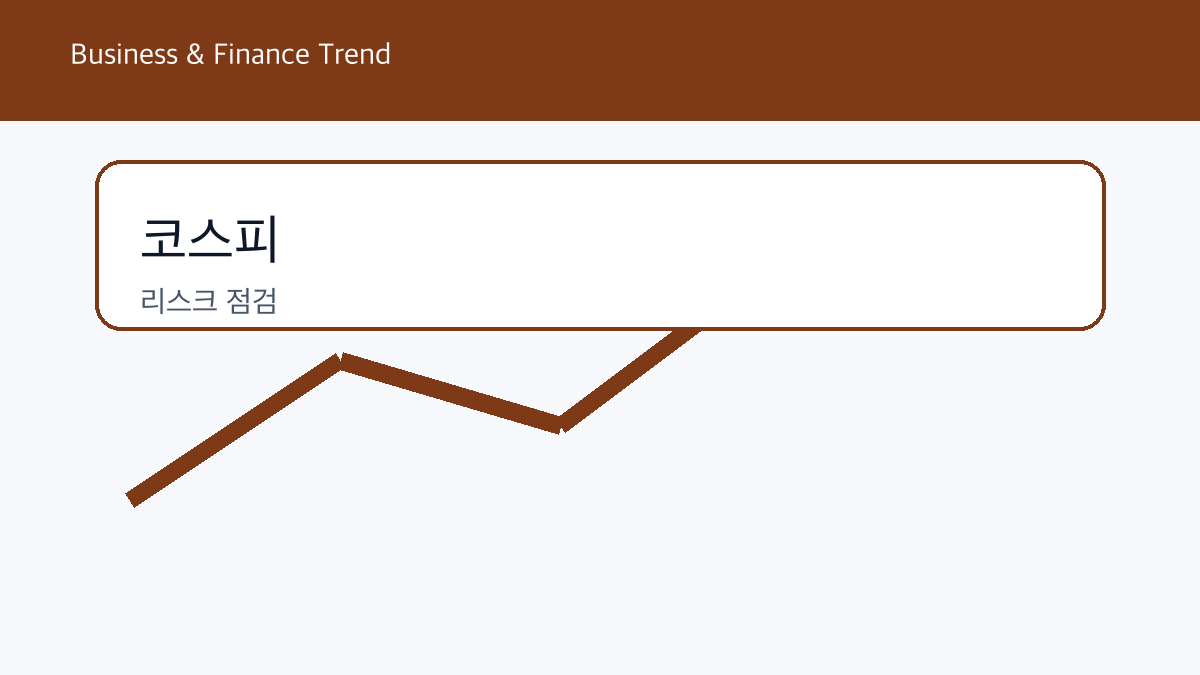 Business & Finance Trend

코스피

리스크 점검