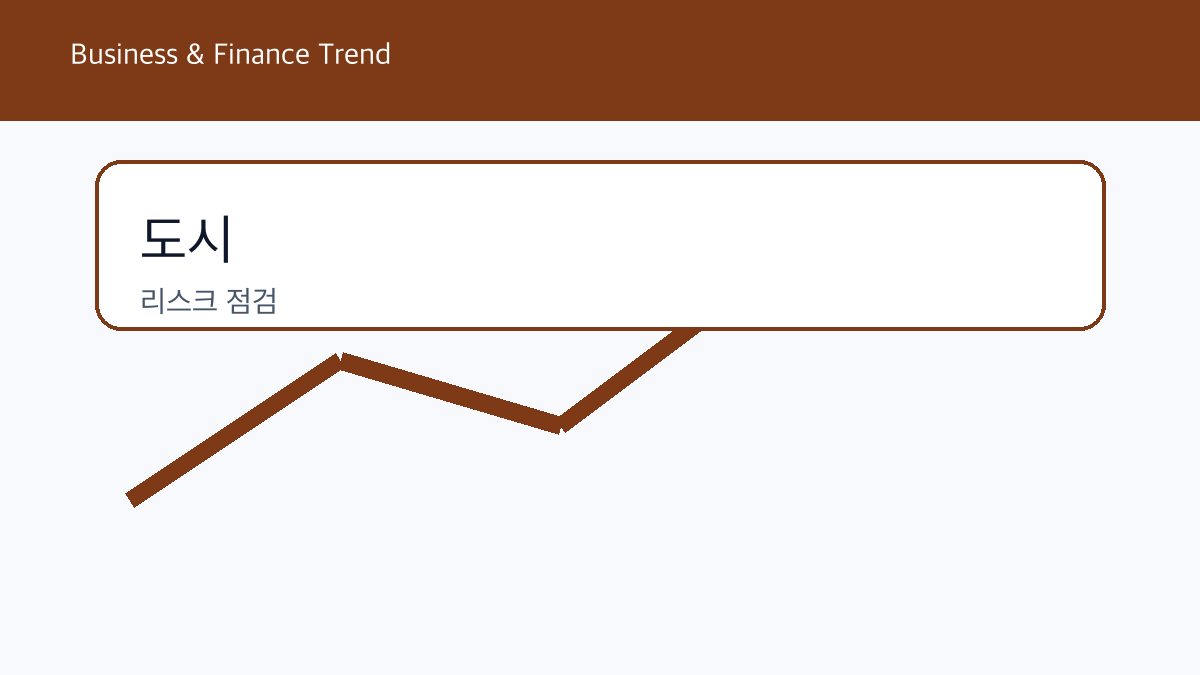 Business & Finance Trend

도시

리스크 점검